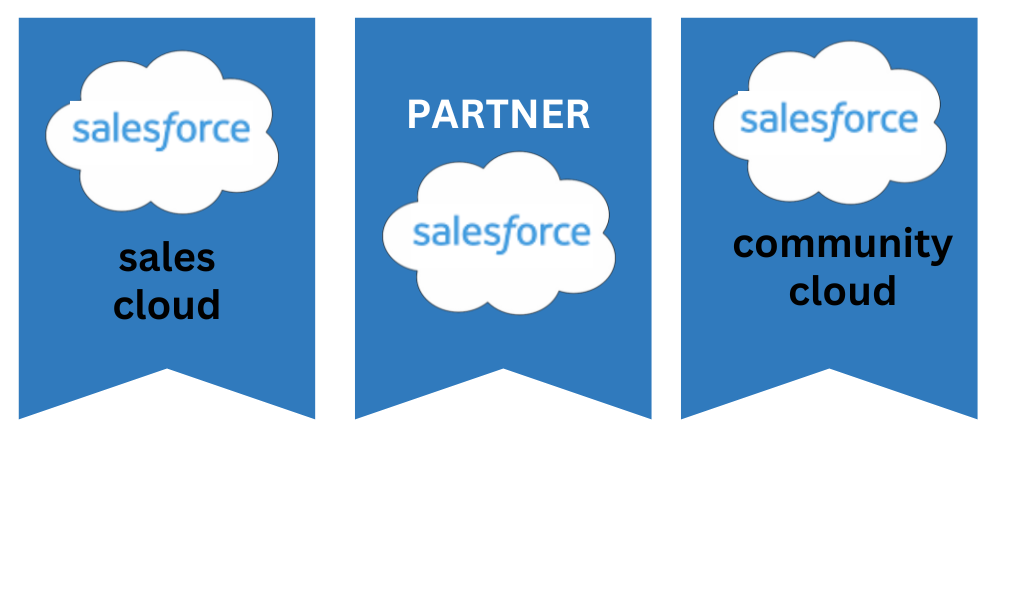 salesforce

sales
cloud

PARTNER

salesforce

salesforce

community
cloud