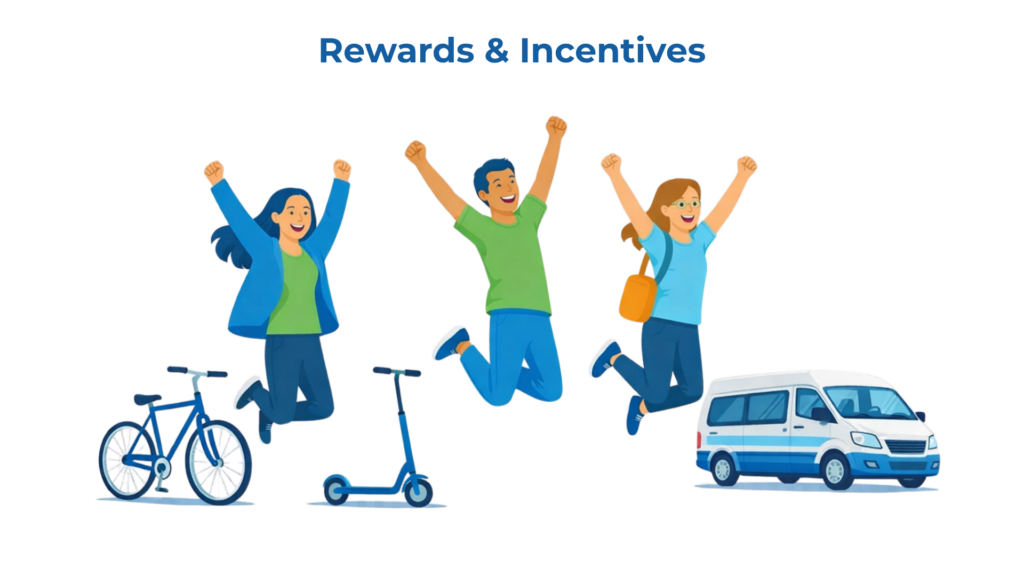 Rewards & Incentives