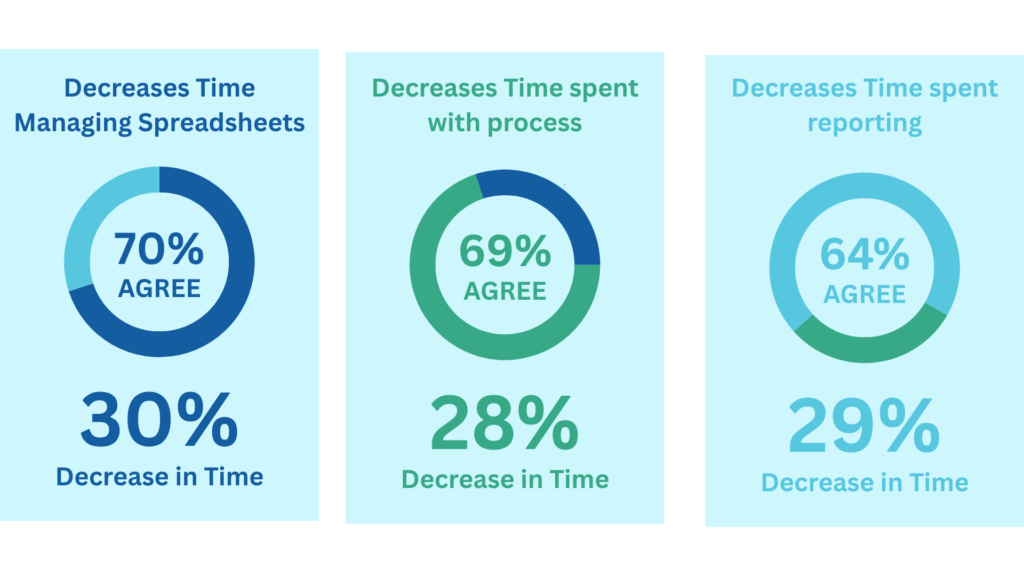 Decreases Time Managing Spreadsheets

70%
AGREE

30%
Decrease in Time

Decreases Time spent with process

69%
AGREE

28%
Decrease in Time

Decreases Time spent reporting

64%
AGREE

29%
Decrease in Time